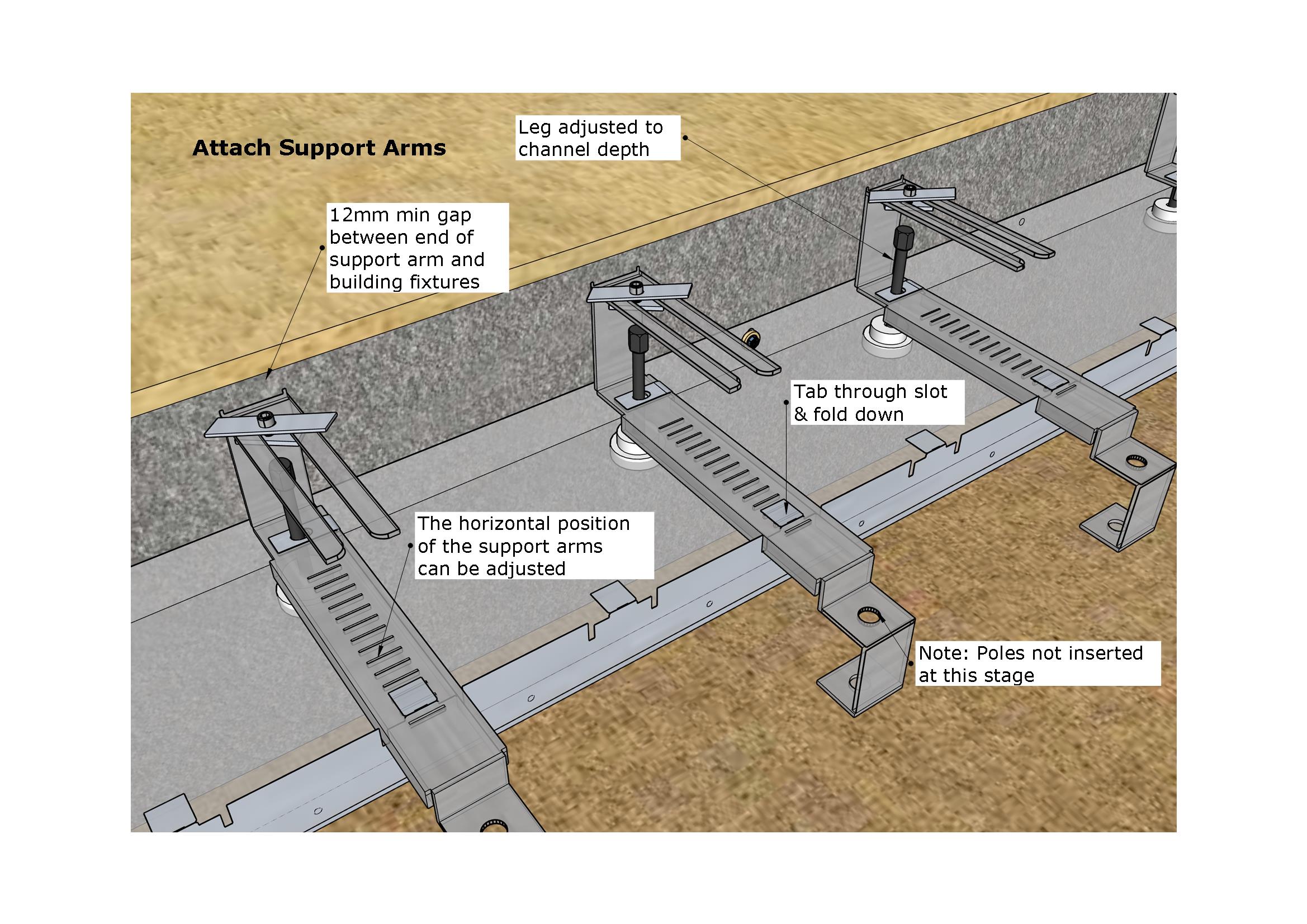 Attach Support Arms

Leg adjusted to channel depth

12mm min gap between end of support arm and building fixtures

Tab through slot & fold down

The horizontal position of the support arms can be adjusted

Note: Poles not inserted at this stage